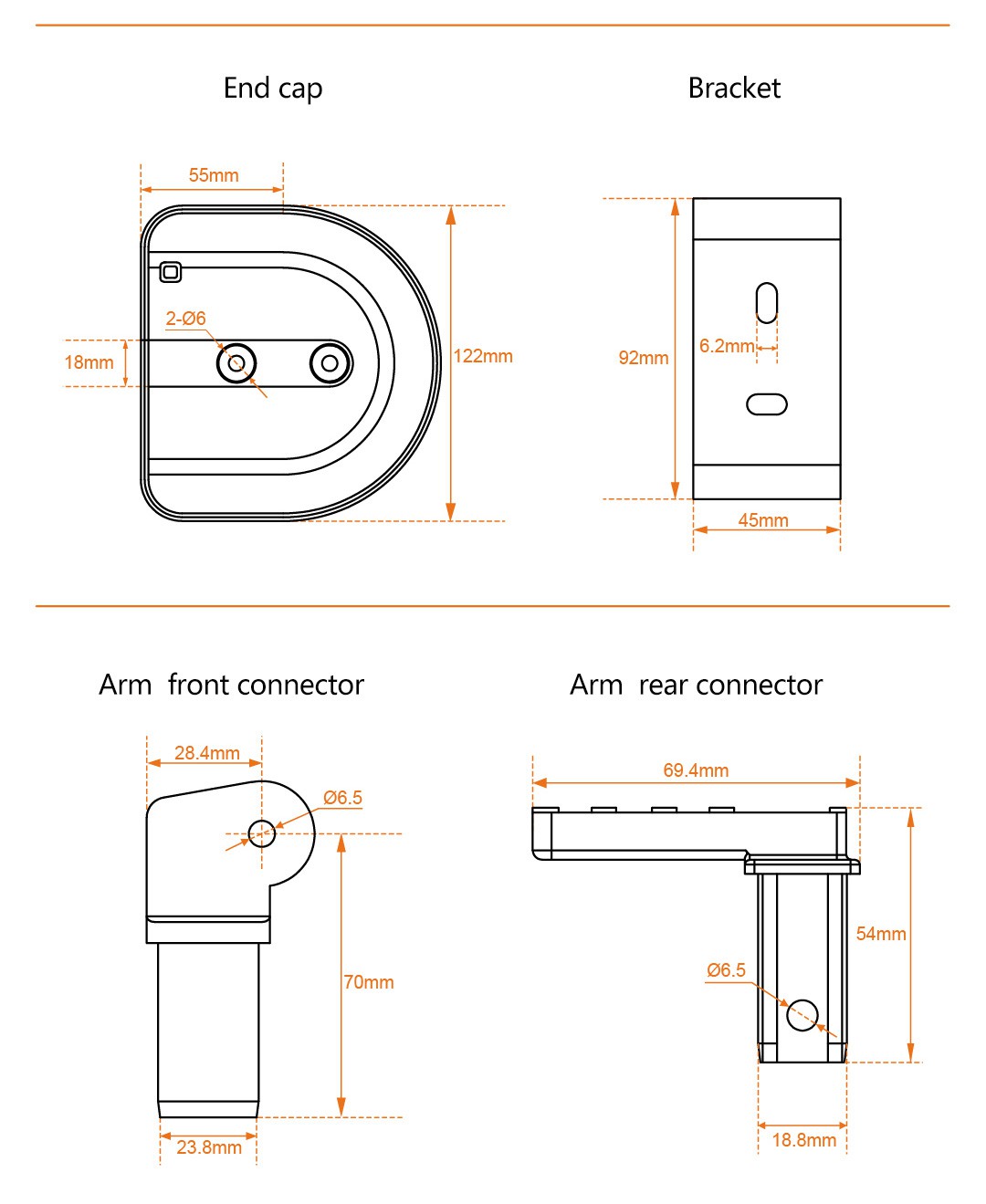 End cap

55mm

2-Ø6

18mm

122mm

Bracket

92mm

6.2mm

45mm

Arm front connector

28.4mm

Ø6.5

70mm

23.8mm

Arm rear connector

69.4mm

54mm

Ø6.5

18.8mm